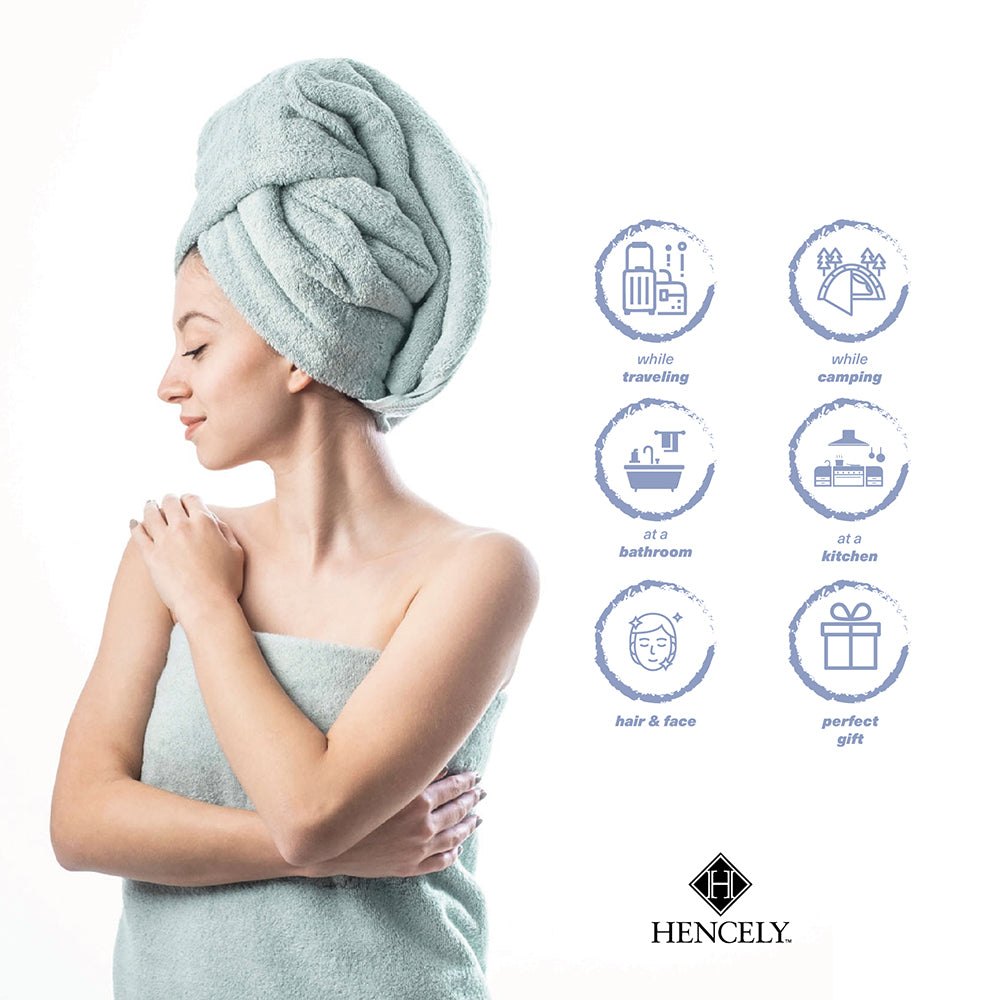 while
traveling

while
camping

at a
bathroom

at a
kitchen

hair & face

perfect
gift

H

HENCELY™